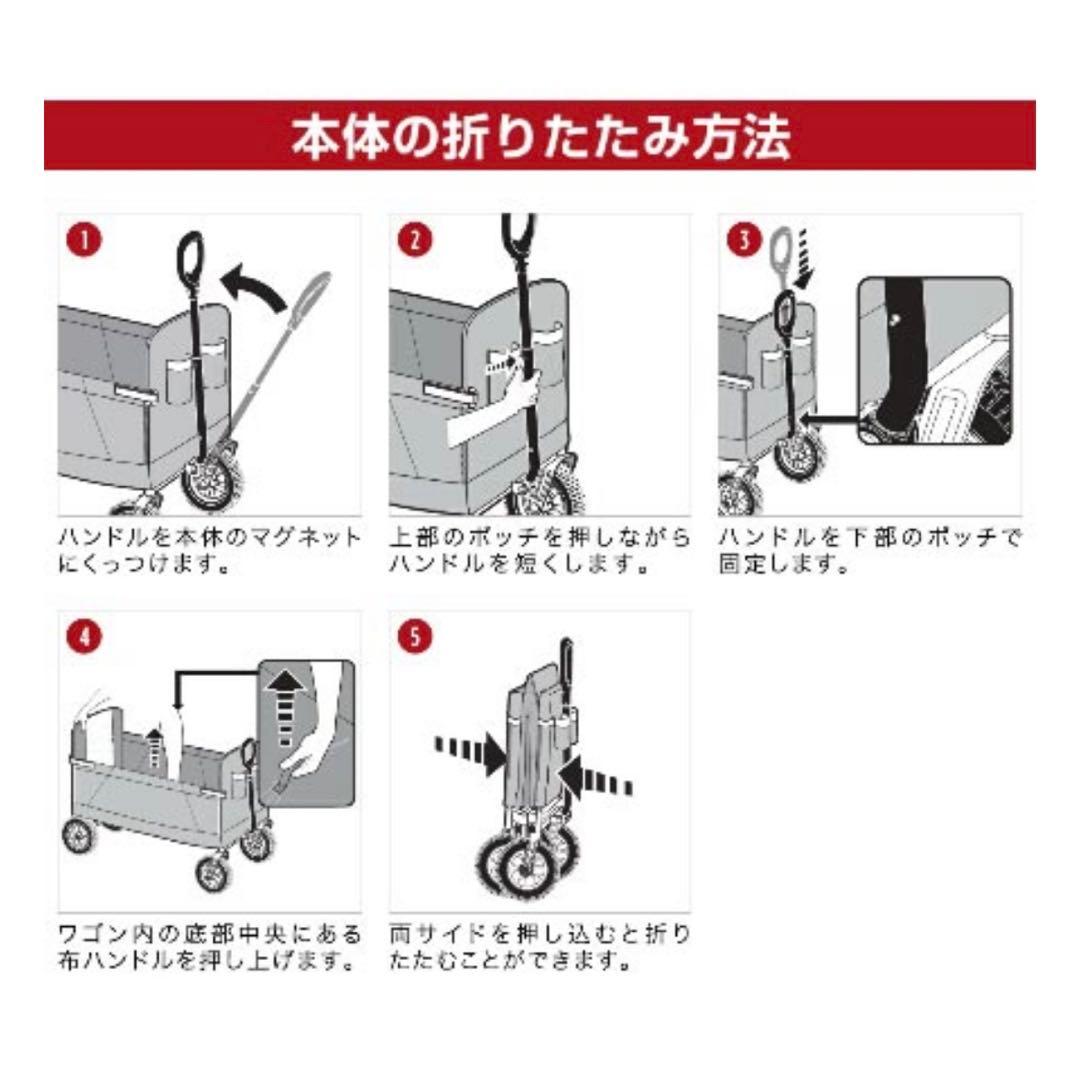 本体の折りたたみ方法

1
ハンドルを本体のマグネットにくっつけます。

2
上部のポッチを押しながらハンドルを短くします。

3
ハンドルを下部のポッチで固定します。

4
ワゴン内の底部中央にある布ハンドルを押し上げます。

5
両サイドを押し込むと折りたたむことができます。