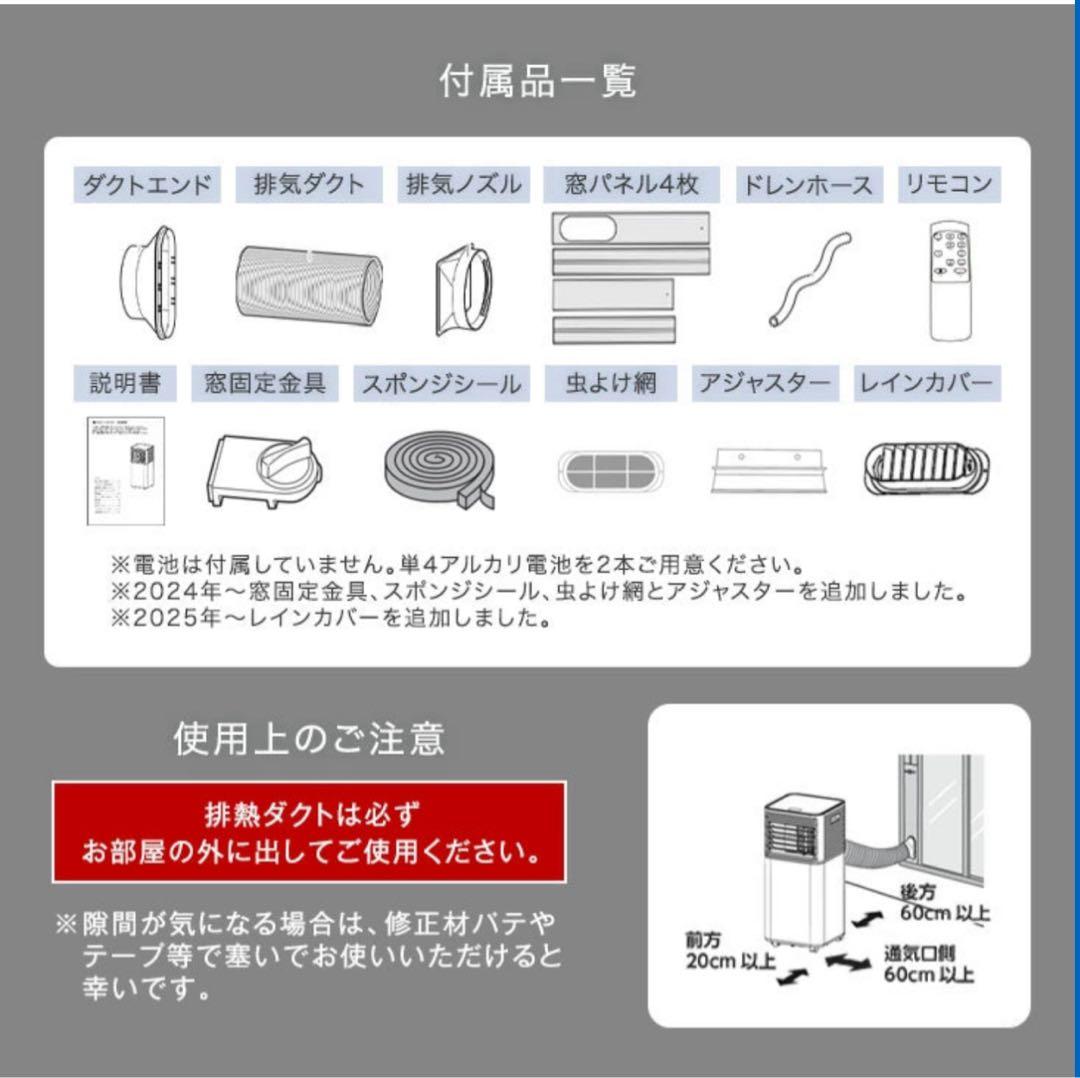 付属品一覧

ダクトエンド　排気ダクト　排気ノズル　窓パネル4枚　ドレンホース　リモコン

説明書　窓固定金具　スポンジシール　虫よけ網　アジャスター　レインカバー

※電池は付属していません。単4アルカリ電池を2本ご用意ください。
※2024年～窓固定金具、スポンジシール、虫よけ網とアジャスターを追加しました。
※2025年～レインカバーを追加しました。

使用上のご注意

排熱ダクトは必ず
お部屋の外に出してご使用ください。

※隙間が気になる場合は、修正材パテやテープ等で塞いでお使いいただけると幸いです。

後方
60cm 以上

前方
20cm 以上

通気口側
60cm 以上