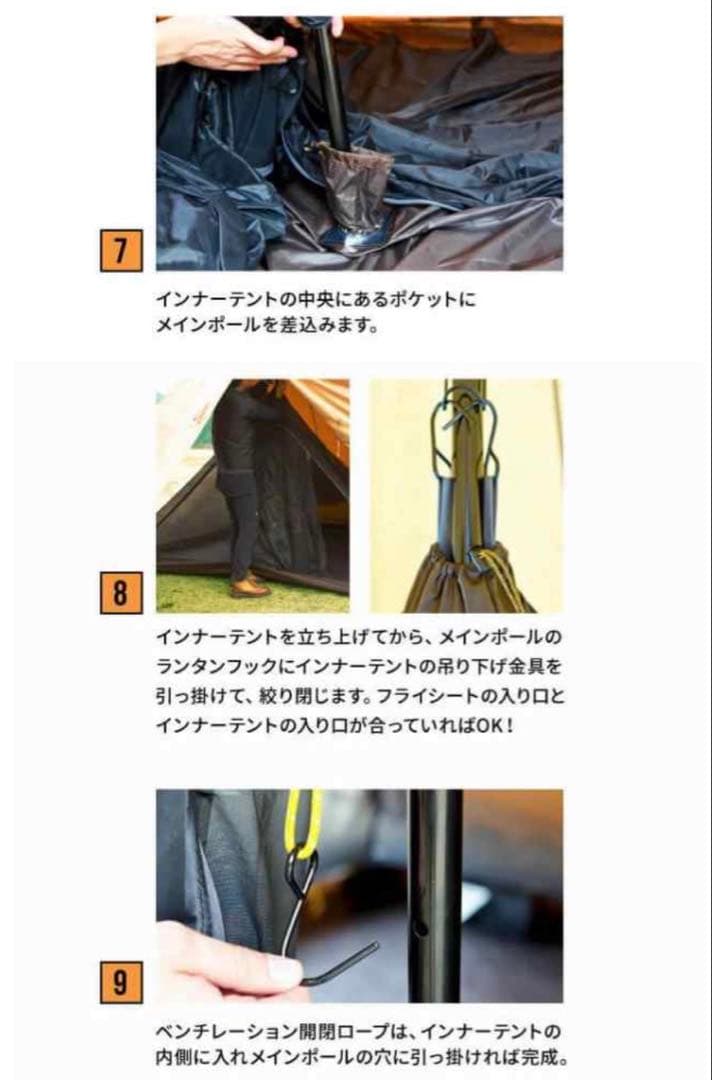 7

インナーテントの中央にあるポケットにメインポールを差込みます。

8

インナーテントを立ち上げてから、メインポールのランタンフックにインナーテントの吊り下げ金具を引っ掛けて、絞り閉じます。フライシートの入り口とインナーテントの入り口が合っていればOK！

9

ベンチレーション開閉ロープは、インナーテントの内側に入れメインポールの穴に引っ掛ければ完成。