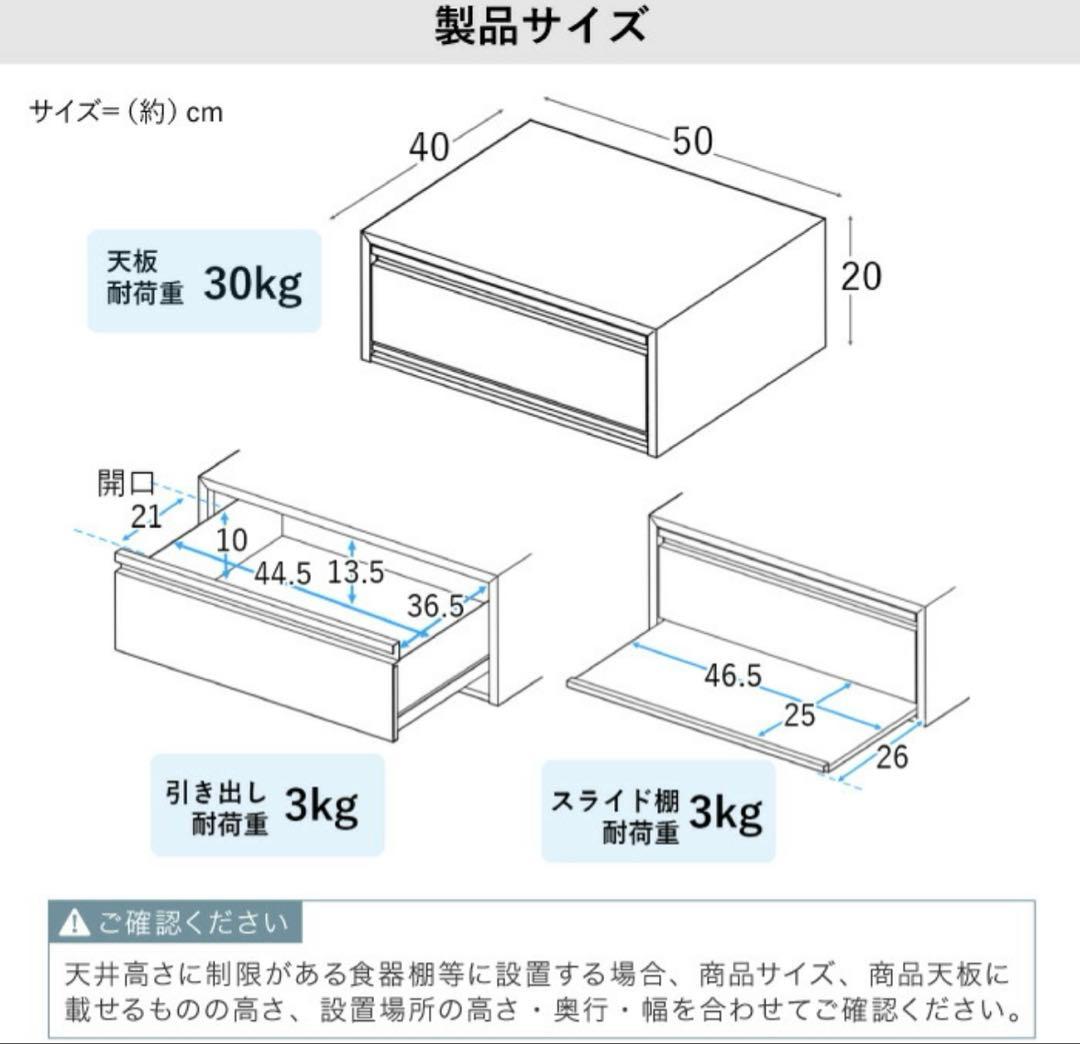 製品サイズ

サイズ=（約）cm

40
50
20

天板
耐荷重 30kg

開口
21
10
44.5
13.5
36.5

46.5
25
26

引き出し
耐荷重 3kg

スライド棚
耐荷重 3kg

ご確認ください
天井高さに制限がある食器棚等に設置する場合、商品サイズ、商品天板に載せるものの高さ、設置場所の高さ・奥行・幅を合わせてご確認ください。