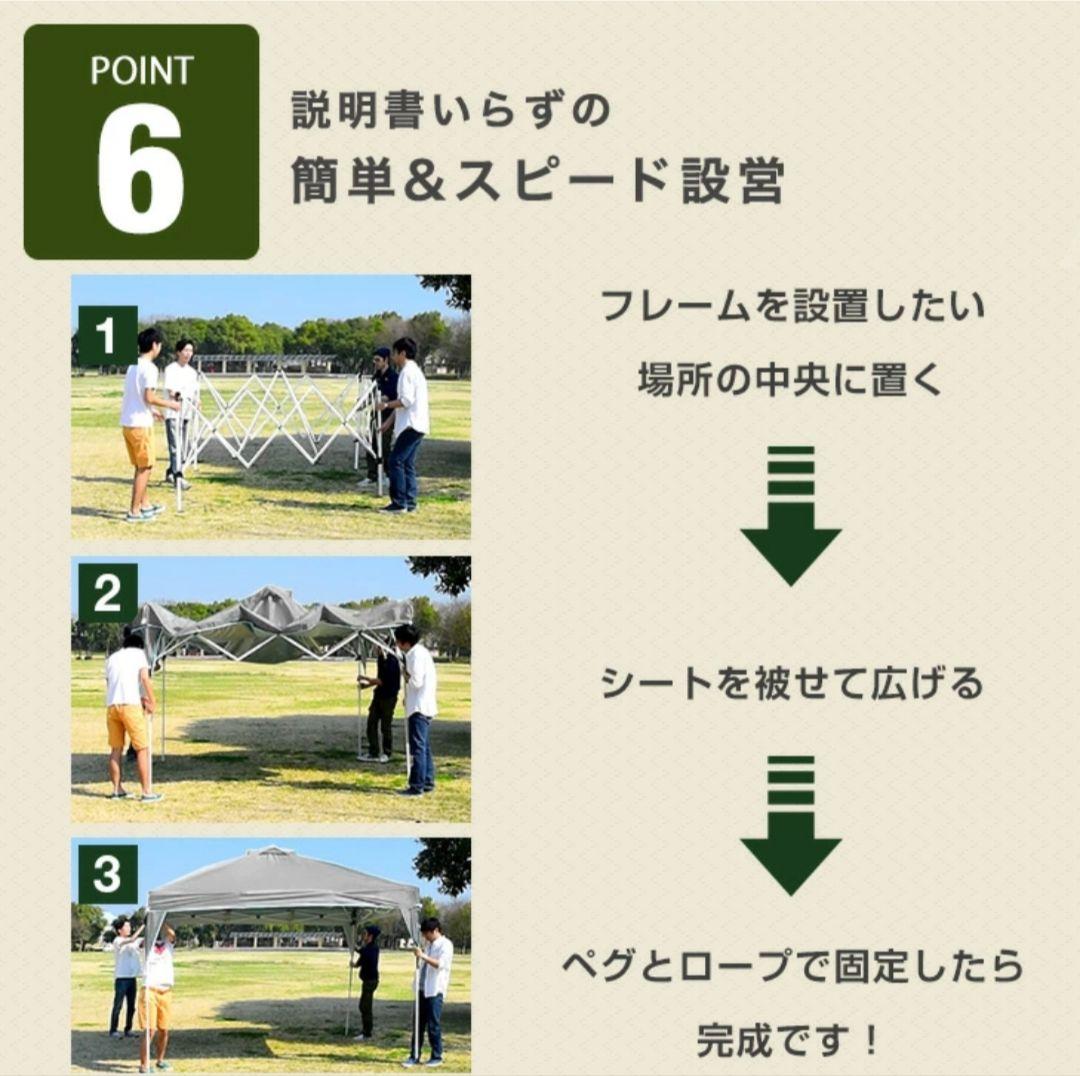 POINT
6

説明書いらずの
簡単＆スピード設営

1

フレームを設置したい
場所の中央に置く

2

シートを被せて広げる

3

ペグとロープで固定したら
完成です！