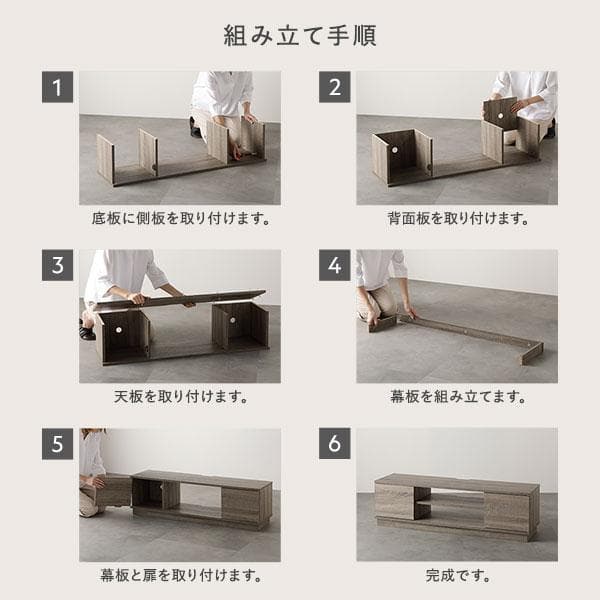 組み立て手順

1

底板に側板を取り付けます。

2

背面板を取り付けます。

3

天板を取り付けます。

4

幕板を組み立てます。

5

幕板と扉を取り付けます。

6

完成です。